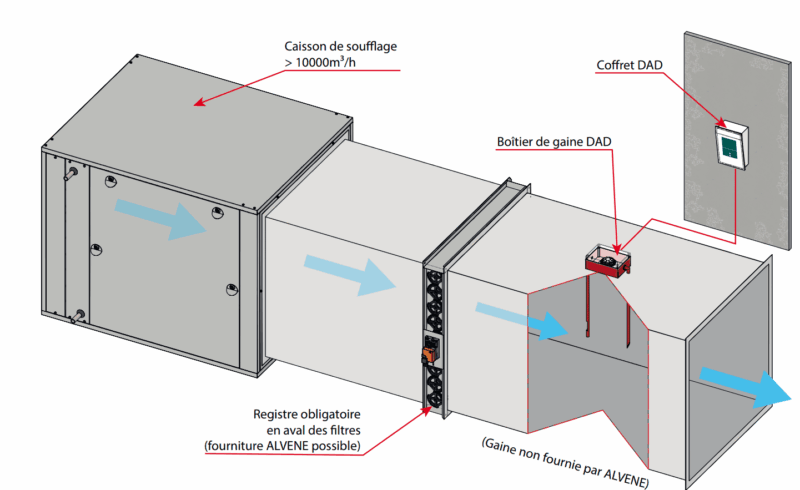 Caisson de soufflage
> 10000m³/h

Coffret DAD

Boîtier de gaine DAD

Registre obligatoire
en aval des filtres
(fourniture ALVENE possible)

(Gaine non fournie par ALVENE)