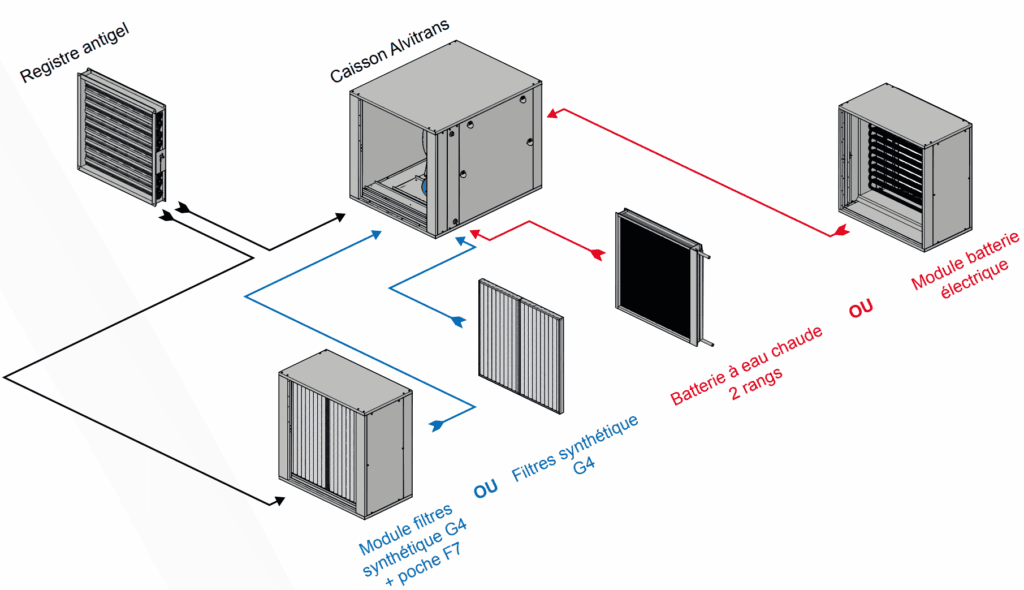 Registre antigel

Caisson Alvitrans

Module filtres synthétique G4 + poche F7

OU

Filtres synthétique G4

Batterie à eau chaude 2 rangs

OU

Module batterie électrique