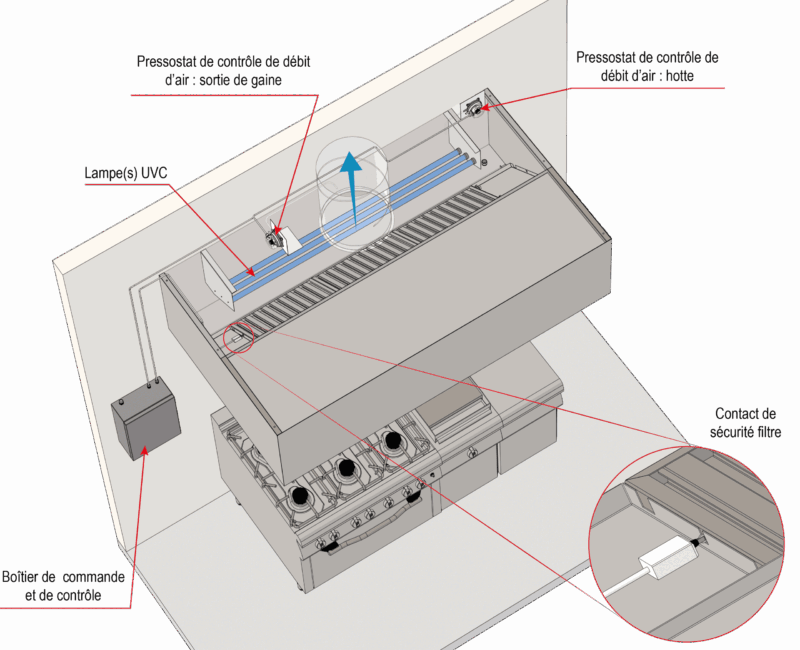 Pressostat de contrôle de débit d'air : sortie de gaine

Pressostat de contrôle de débit d'air : hotte

Lampe(s) UVC

Contact de sécurité filtre

Boîtier de commande et de contrôle