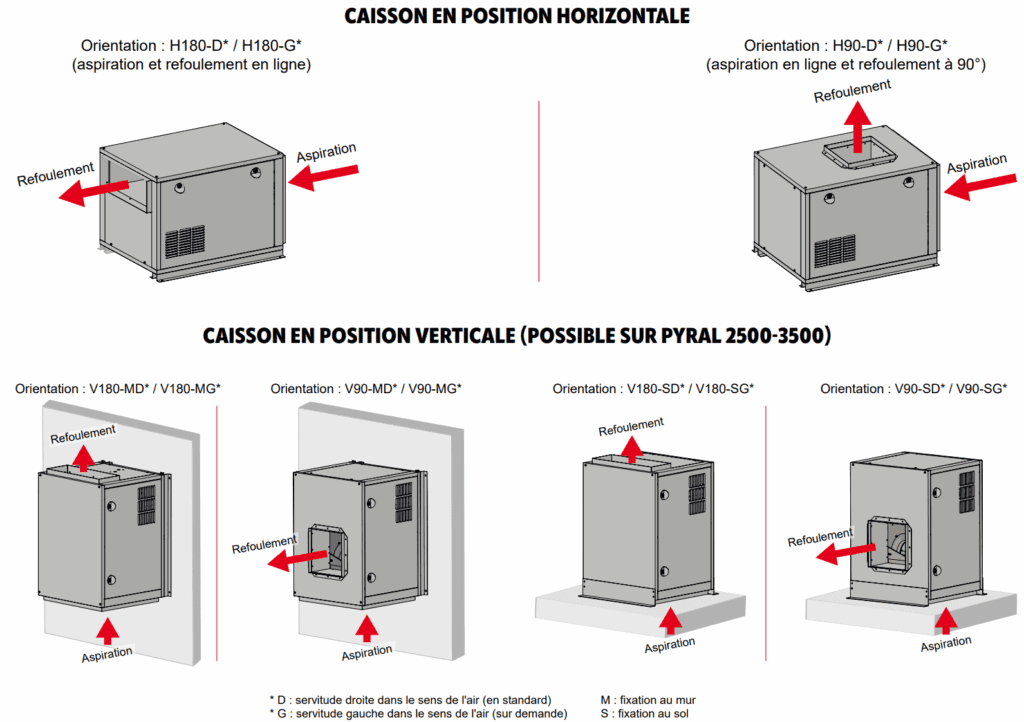 CAISSON EN POSITION HORIZONTALE

Orientation : H180-D* / H180-G*
(aspiration et refoulement en ligne)

Refoulement

Aspiration

Orientation : H90-D* / H90-G*
(aspiration en ligne et refoulement à 90°)

Refoulement

Aspiration

CAISSON EN POSITION VERTICALE (POSSIBLE SUR PYRAL 2500-3500)

Orientation : V180-MD* / V180-MG*

Refoulement

Aspiration

Orientation : V90-MD* / V90-MG*

Refoulement

Aspiration

Orientation : V180-SD* / V180-SG*

Refoulement

Aspiration

Orientation : V90-SD* / V90-SG*

Refoulement

Aspiration

* D : servitude droite dans le sens de l'air (en standard)
* G : servitude gauche dans le sens de l'air (sur demande)

M : fixation au mur
S : fixation au sol