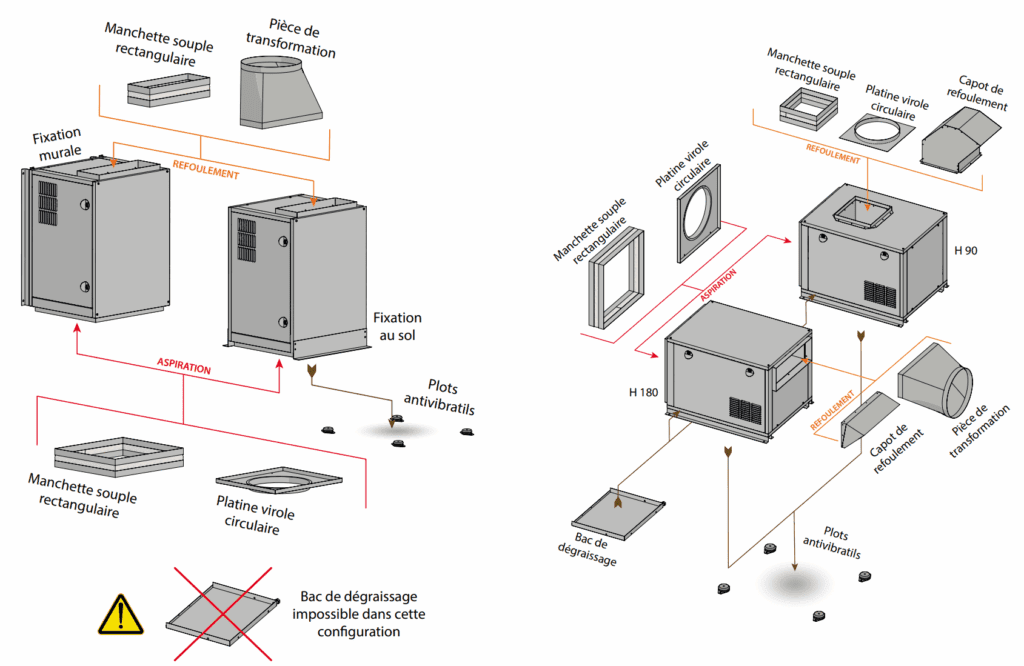 Manchette souple rectangulaire

Pièce de transformation

Fixation murale

REFOULEMENT

Fixation au sol

ASPIRATION

Plots antivibratils

Manchette souple rectangulaire

Platine virole circulaire

Bac de dégraissage impossible dans cette configuration

Manchette souple rectangulaire

Platine virole circulaire

Capot de refoulement

REFOULEMENT

Platine virole circulaire

Manchette souple rectangulaire

ASPIRATION

H 90

H 180

REFOULEMENT

Capot de refoulement

Pièce de transformation

Bac de dégraissage

Plots antivibratils