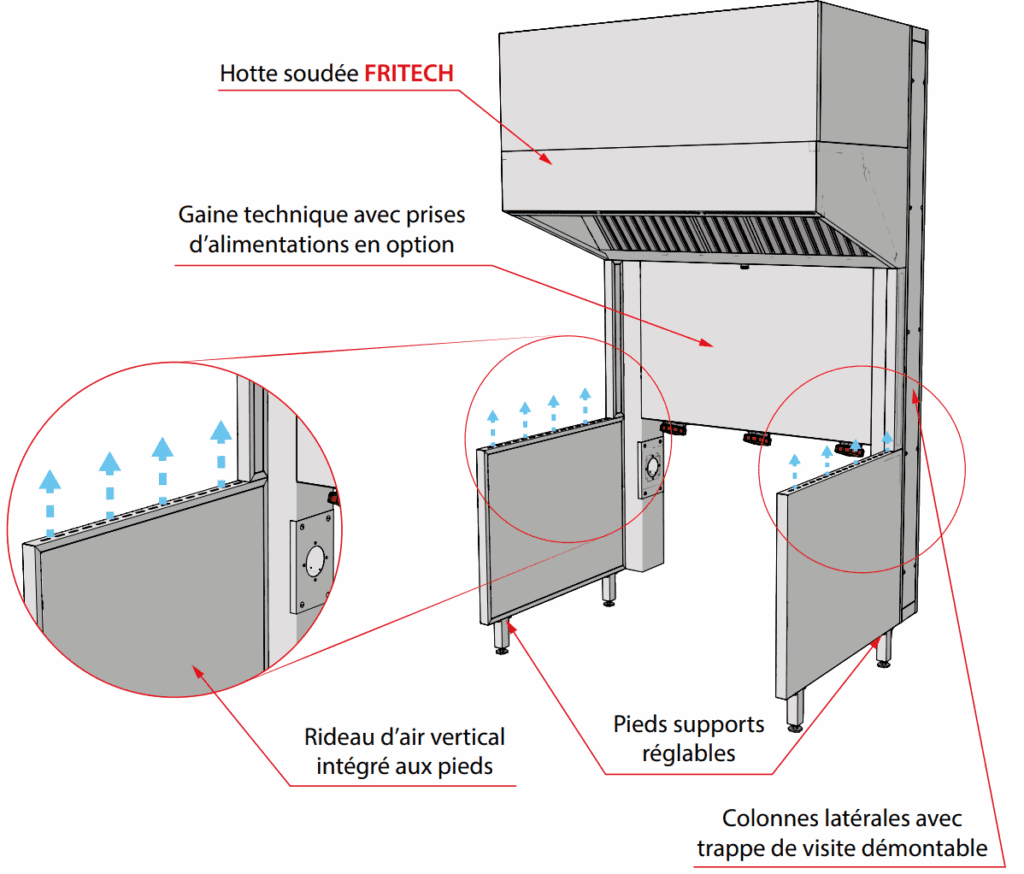 Hotte soudée FRITECH

Gaine technique avec prises d'alimentations en option

Rideau d'air vertical intégré aux pieds

Pieds supports réglables

Colonnes latérales avec trappe de visite démontable