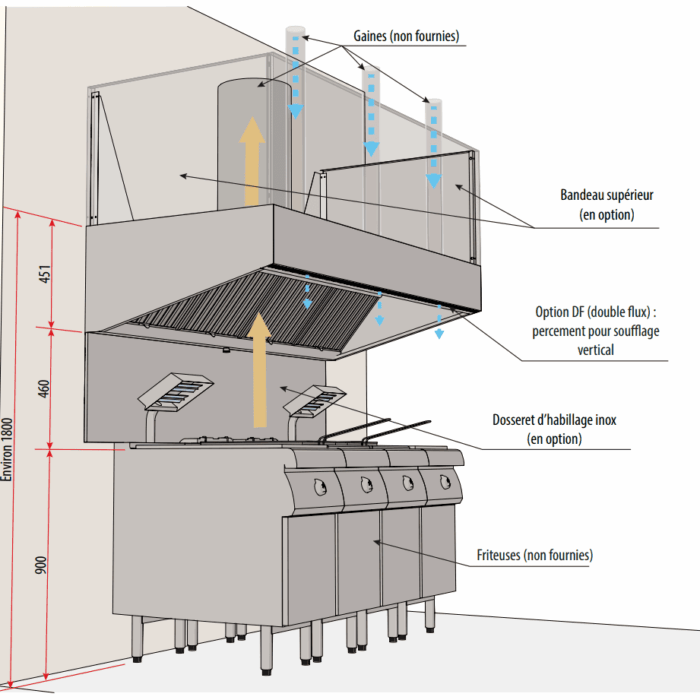 Gaines (non fournies)

Bandeau supérieur
(en option)

Option DF (double flux) :
percement pour soufflage
vertical

Dosseret d'habillage inox
(en option)

Friteuses (non fournies)

451

460

900

Environ 1800