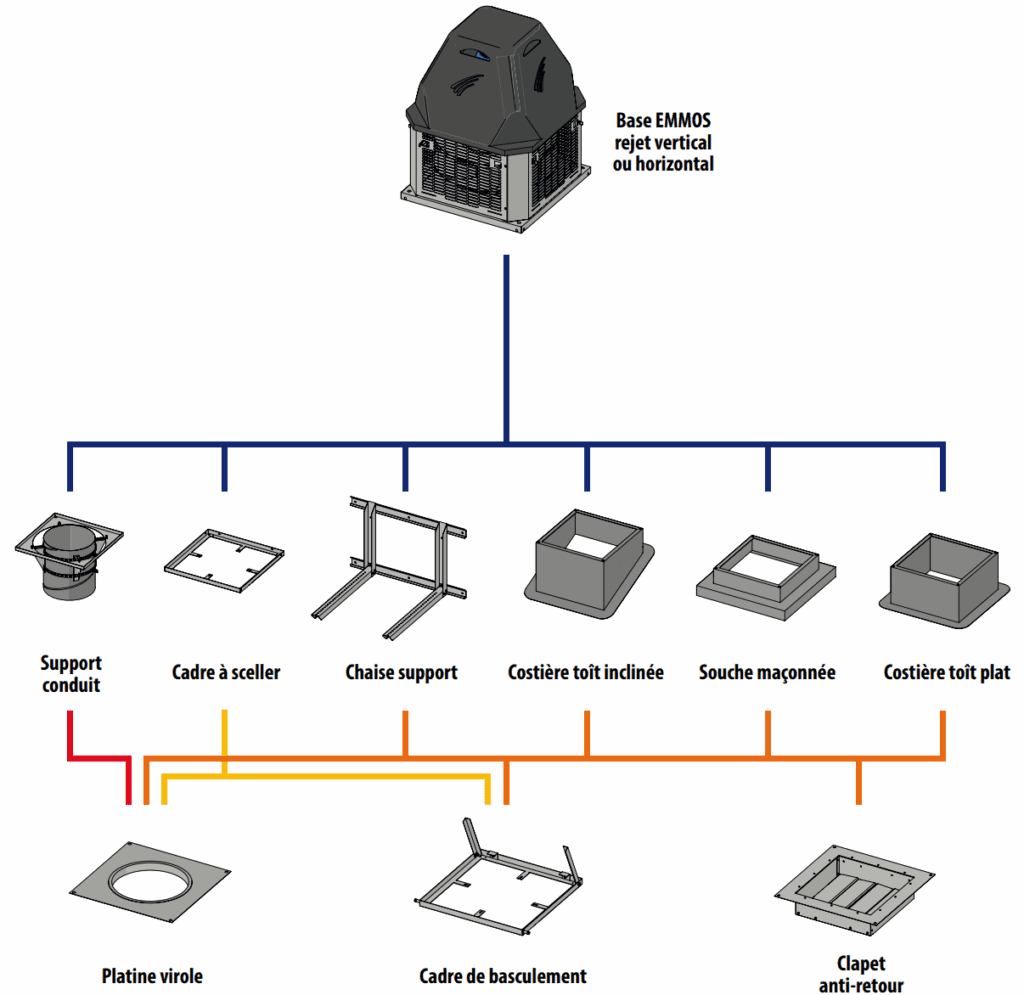 Base EMMOS
rejet vertical
ou horizontal

Support conduit

Cadre à sceller

Chaise support

Costière toît inclinée

Souche maçonnée

Costière toît plat

Platine virole

Cadre de basculement

Clapet anti-retour