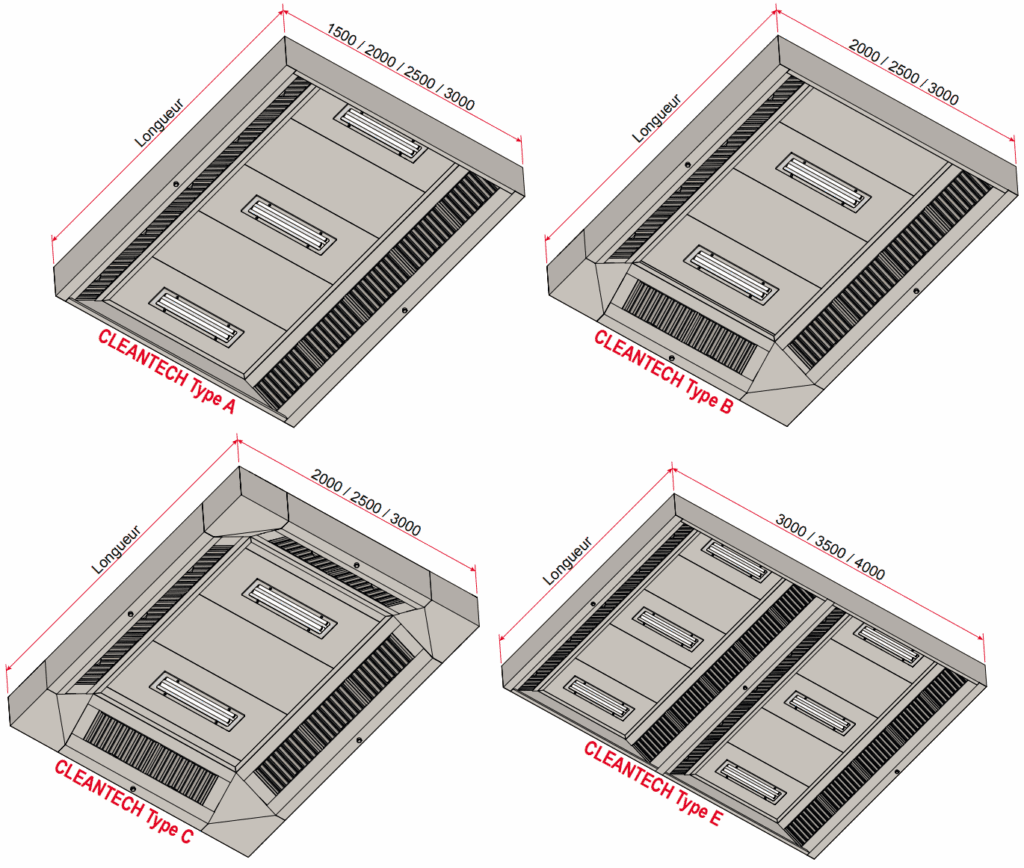 Longueur
1500 / 2000 / 2500 / 3000
CLEANTECH Type A

Longueur
2000 / 2500 / 3000
CLEANTECH Type B

Longueur
2000 / 2500 / 3000
CLEANTECH Type C

Longueur
3000 / 3500 / 4000
CLEANTECH Type E