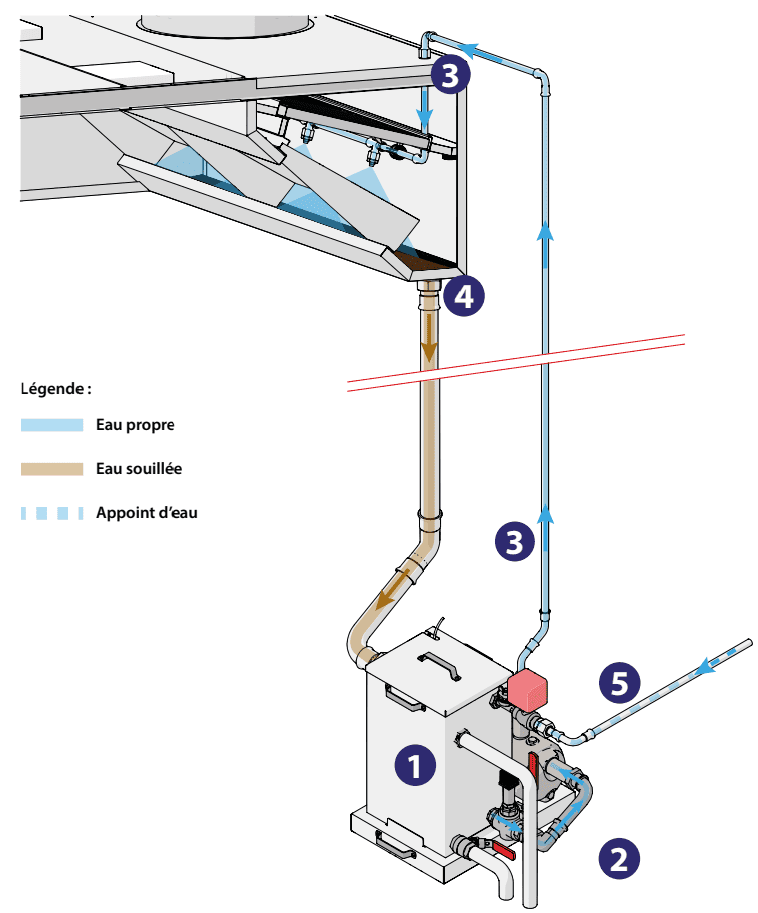 3

4

Légende :

Eau propre

Eau souillée

Appoint d'eau

3

5

1

2