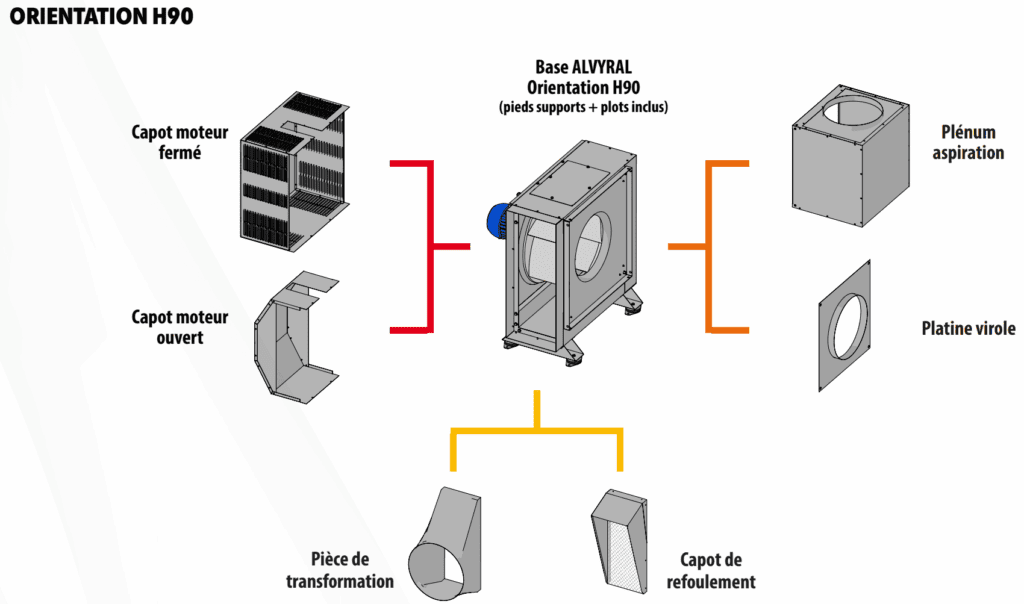 ORIENTATION H90

Base ALVYRAL
Orientation H90
(pieds supports + plots inclus)

Capot moteur fermé

Capot moteur ouvert

Plénum aspiration

Platine virole

Pièce de transformation

Capot de refoulement