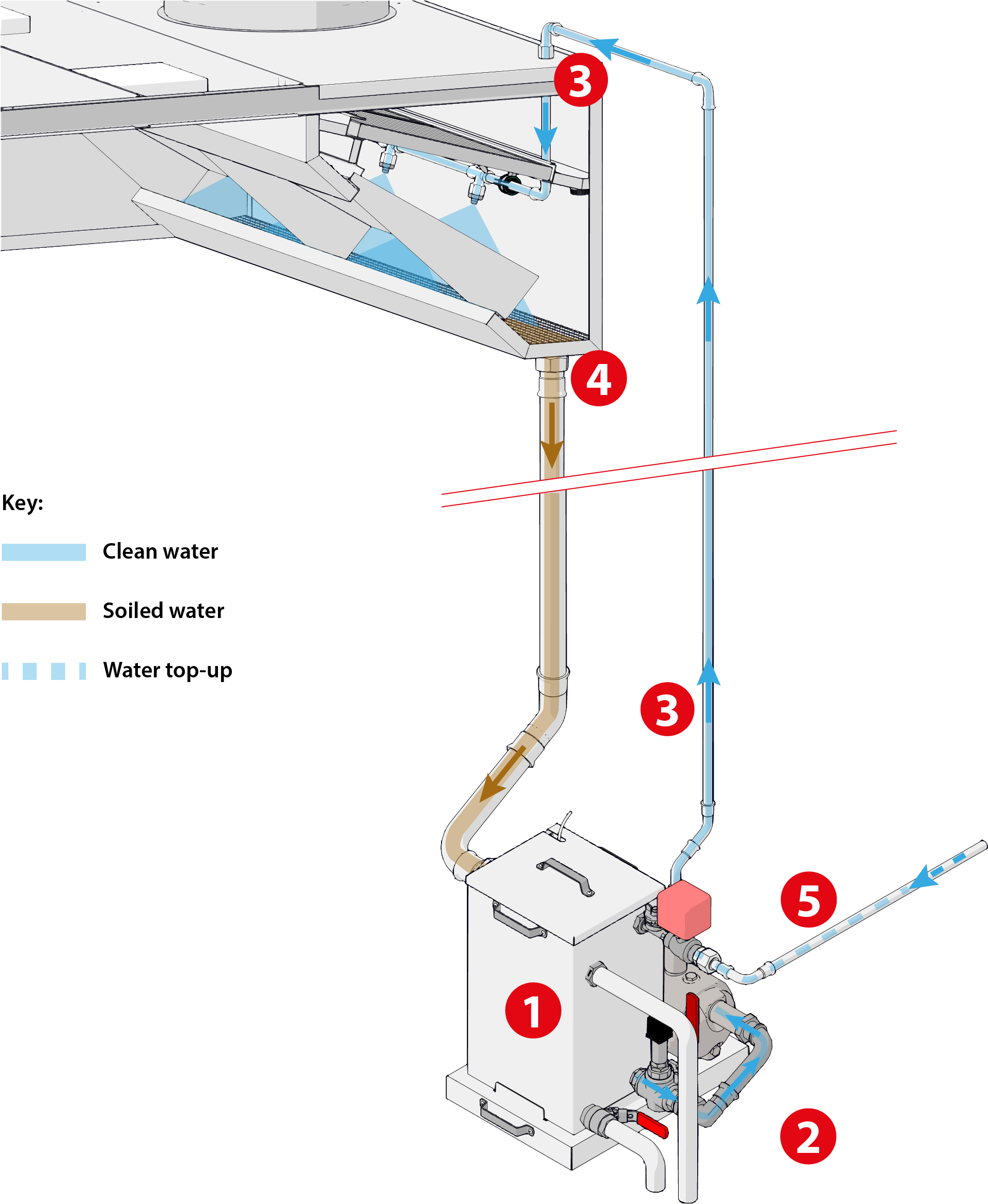 3

4

Key:

Clean water

Soiled water

Water top-up

3

5

1

2