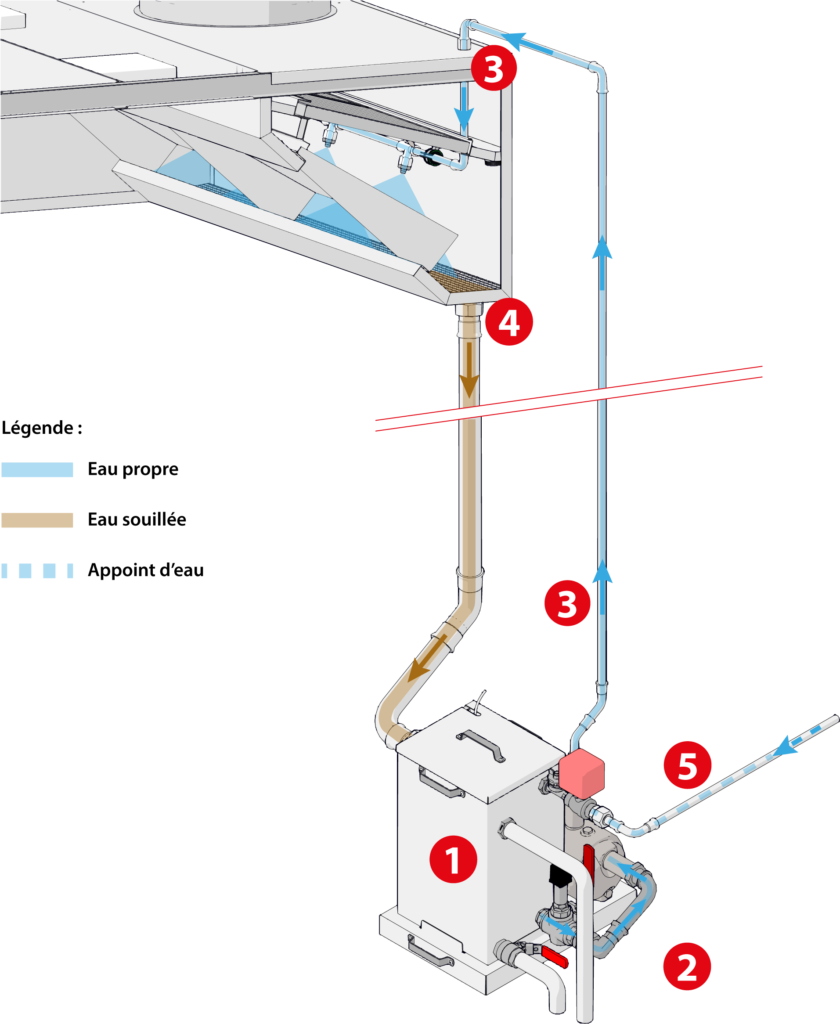 3

4

Légende :

Eau propre

Eau souillée

Appoint d'eau

3

5

1

2